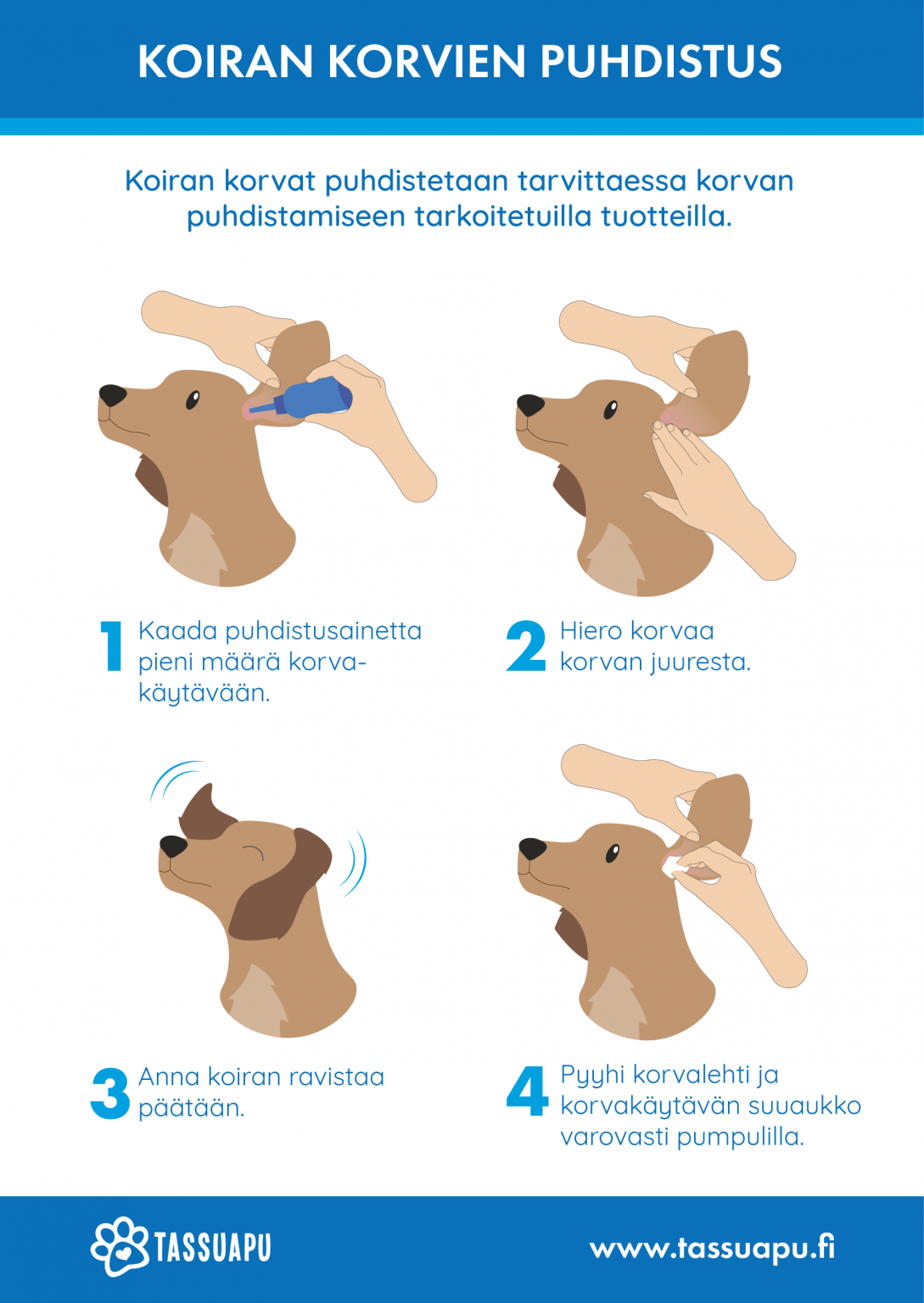 KOIRAN KORVIEN PUHDISTUS

Koiran korvat puhdistetaan tarvittaessa korvan puhdistamiseen tarkoitetuilla tuotteilla.

1 Kaada puhdistusainetta pieni määrä korvakäytävään.

2 Hiero korvaa korvan juuresta.

3 Anna koiran ravistaa päätään.

4 Pyyhi korvalehti ja korvakäytävän suuaukko varovasti pumpulilla.

TASSUAPU

www.tassuapu.fi